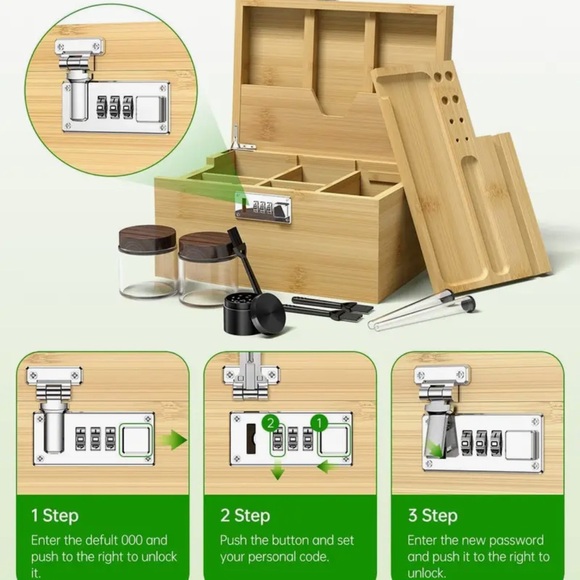 2

1

1 Step
Enter the defult 000 and push to the right to unlock it.

2 Step
Push the button and set your personal code.

3 Step
Enter the new password and push it to the right to unlock.